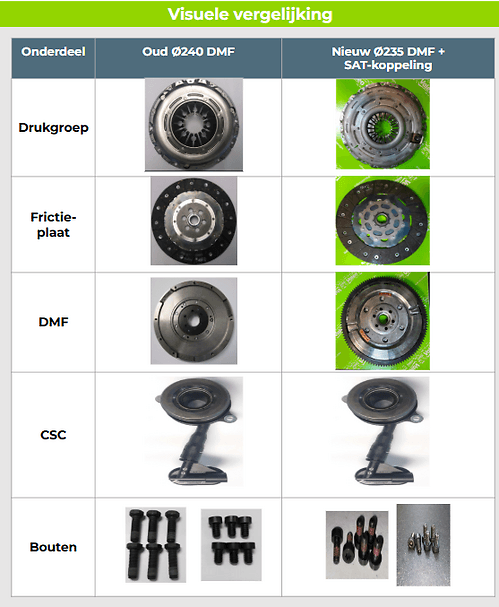 Visuele vergelijking

| Onderdeel | Oud Ø240 DMF | Nieuw Ø235 DMF + SAT-koppeling |
|---|---|---|
| Drukgroep | | |
| Frictie-plaat | | |
| DMF | | |
| CSC | | |
| Bouten | | |