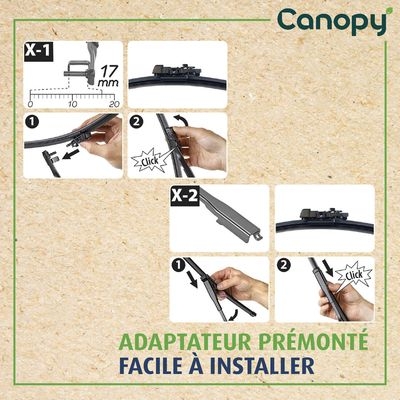 Canopy

X-1

17 mm

0 10 20

1

2

Click

X-2

1

2

Click

ADAPTATEUR PRÉMONTÉ
FACILE À INSTALLER